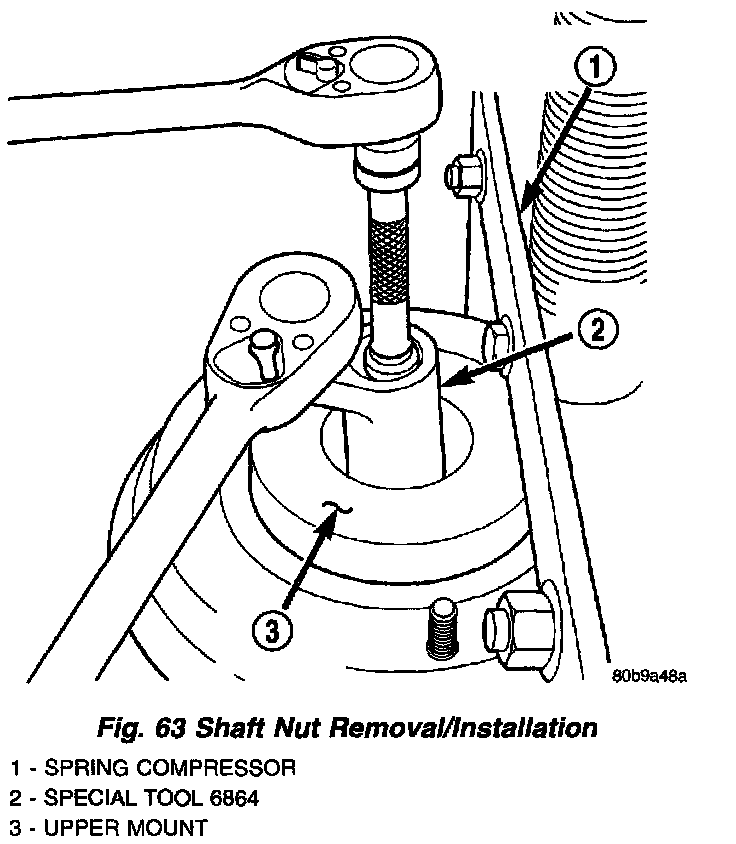 1
2
3
80b9a48a

Fig. 63 Shaft Nut Removal/Installation

1 - SPRING COMPRESSOR
2 - SPECIAL TOOL 6864
3 - UPPER MOUNT