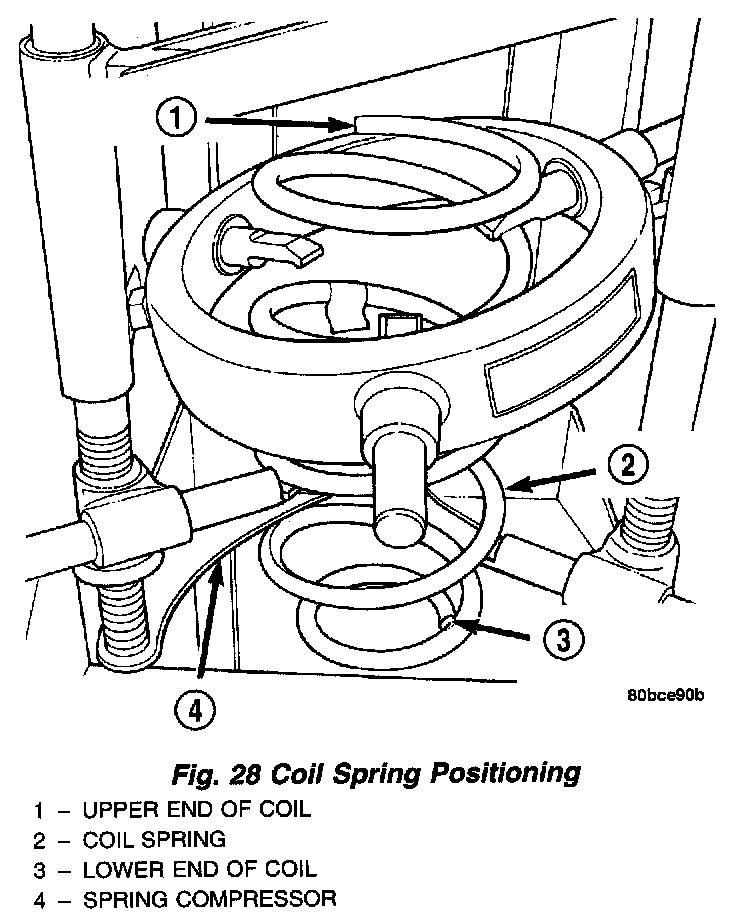 1

2

3

4

80bce90b

Fig. 28 Coil Spring Positioning

1 – UPPER END OF COIL
2 – COIL SPRING
3 – LOWER END OF COIL
4 – SPRING COMPRESSOR