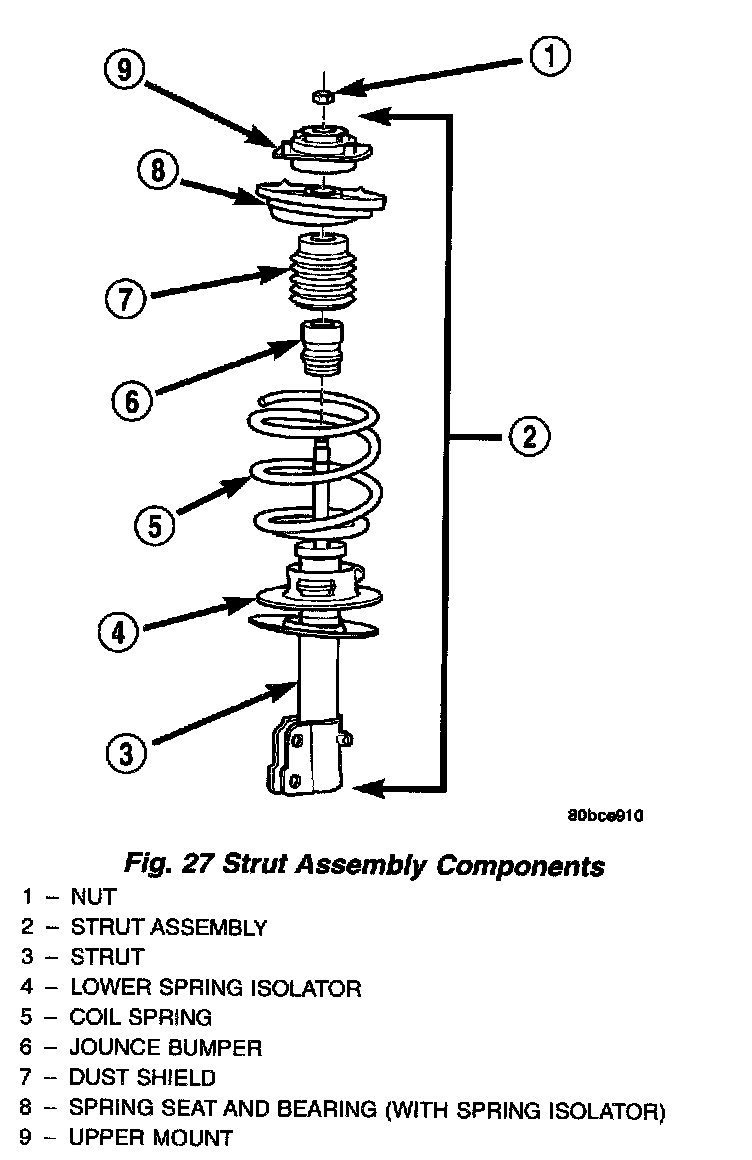 9
1
8
7
6
2
5
4
3
80bce910

Fig. 27 Strut Assembly Components

1 – NUT
2 – STRUT ASSEMBLY
3 – STRUT
4 – LOWER SPRING ISOLATOR
5 – COIL SPRING
6 – JOUNCE BUMPER
7 – DUST SHIELD
8 – SPRING SEAT AND BEARING (WITH SPRING ISOLATOR)
9 – UPPER MOUNT