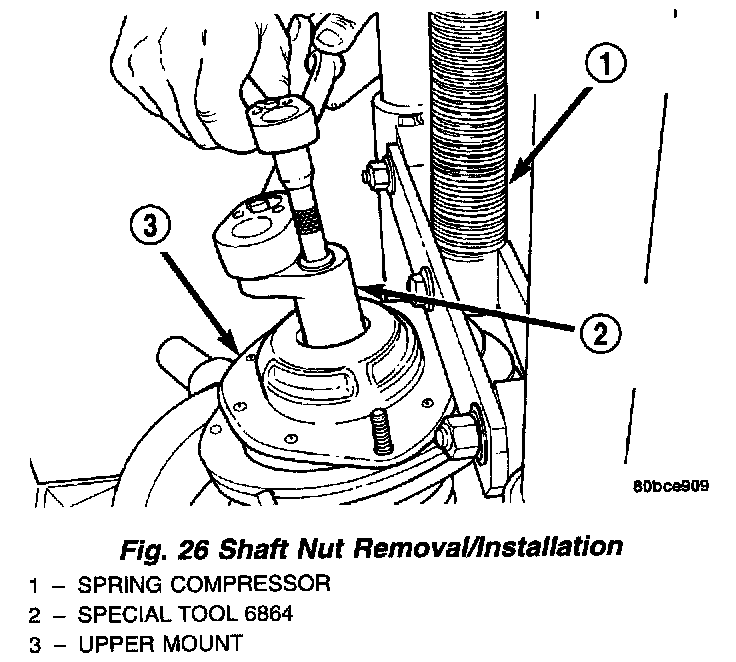 1

3

2

80bce909

Fig. 26 Shaft Nut Removal/Installation

1 – SPRING COMPRESSOR
2 – SPECIAL TOOL 6864
3 – UPPER MOUNT