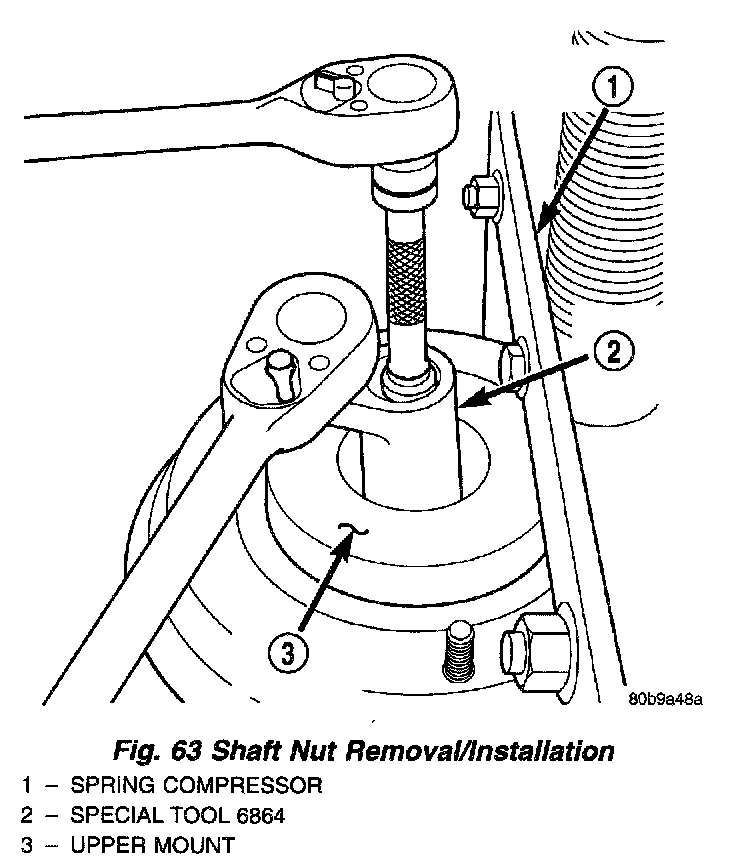 1
2
3
80b9a48a

Fig. 63 Shaft Nut Removal/Installation

1 – SPRING COMPRESSOR
2 – SPECIAL TOOL 6864
3 – UPPER MOUNT