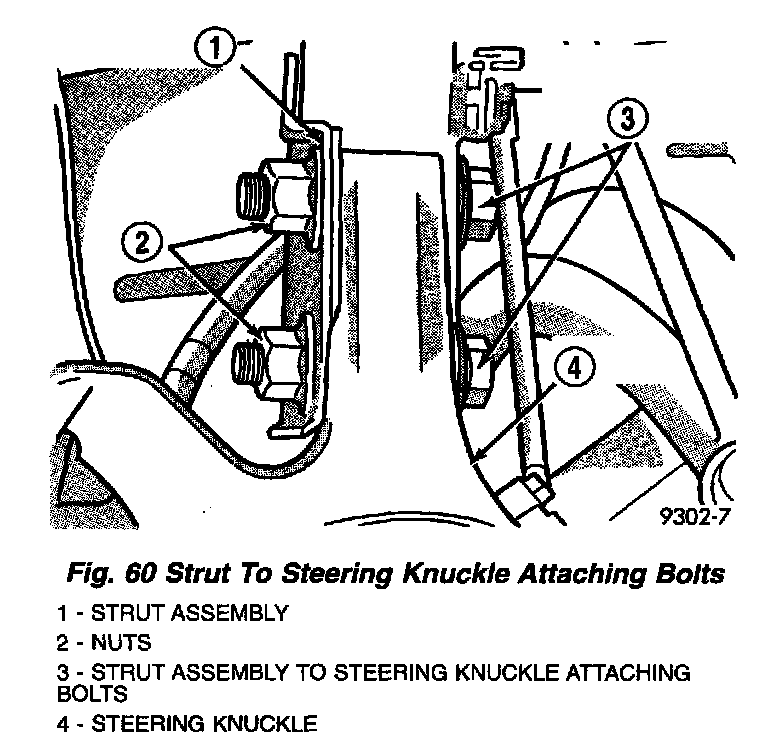 1

2

3

4

9302-7

Fig. 60 Strut To Steering Knuckle Attaching Bolts

1 - STRUT ASSEMBLY

2 - NUTS

3 - STRUT ASSEMBLY TO STEERING KNUCKLE ATTACHING BOLTS

4 - STEERING KNUCKLE