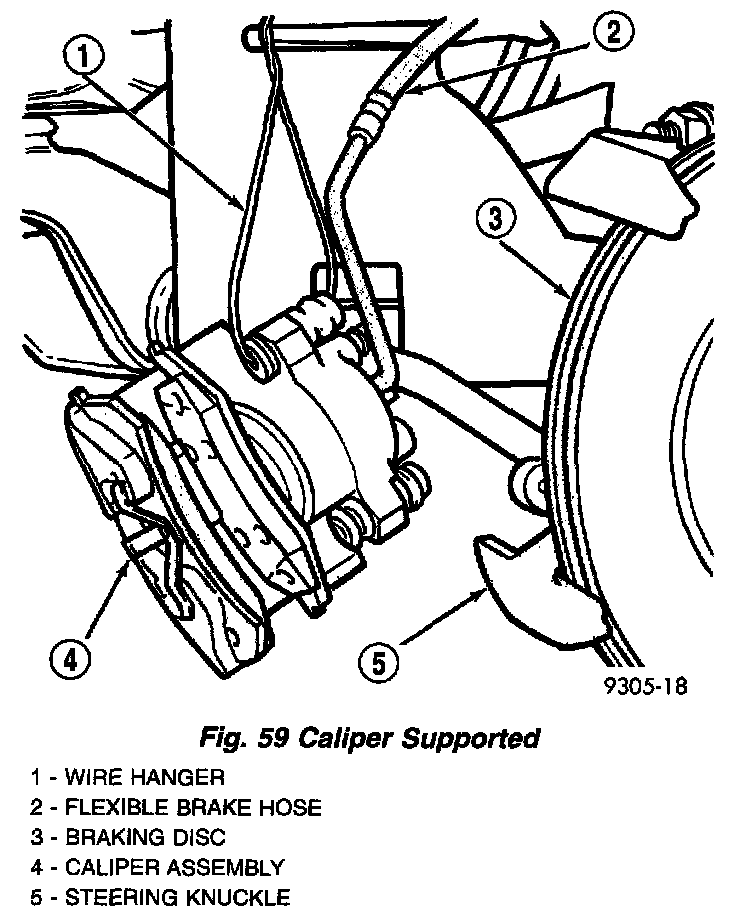 1

2

3

4

5

9305-18

Fig. 59 Caliper Supported

1 - WIRE HANGER
2 - FLEXIBLE BRAKE HOSE
3 - BRAKING DISC
4 - CALIPER ASSEMBLY
5 - STEERING KNUCKLE