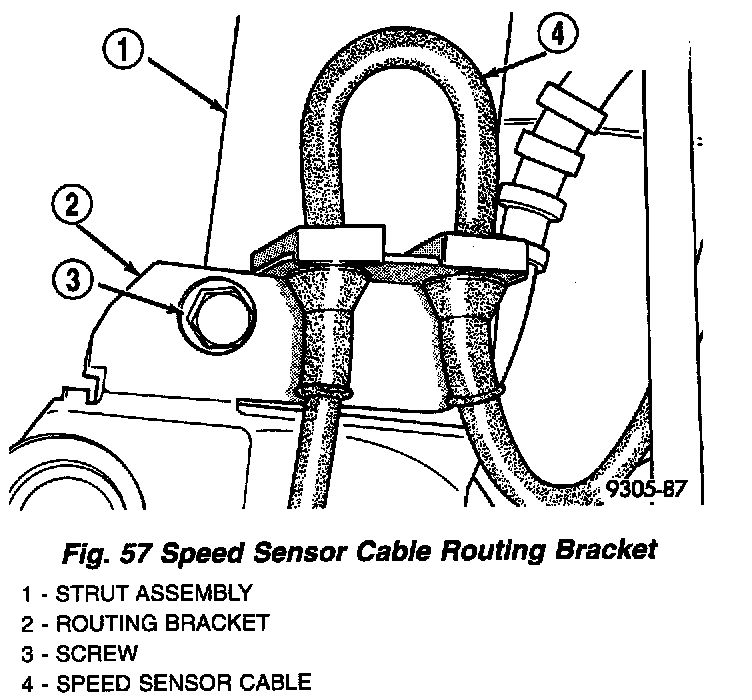 1
4
2
3
9305-87

Fig. 57 Speed Sensor Cable Routing Bracket

1 - STRUT ASSEMBLY
2 - ROUTING BRACKET
3 - SCREW
4 - SPEED SENSOR CABLE