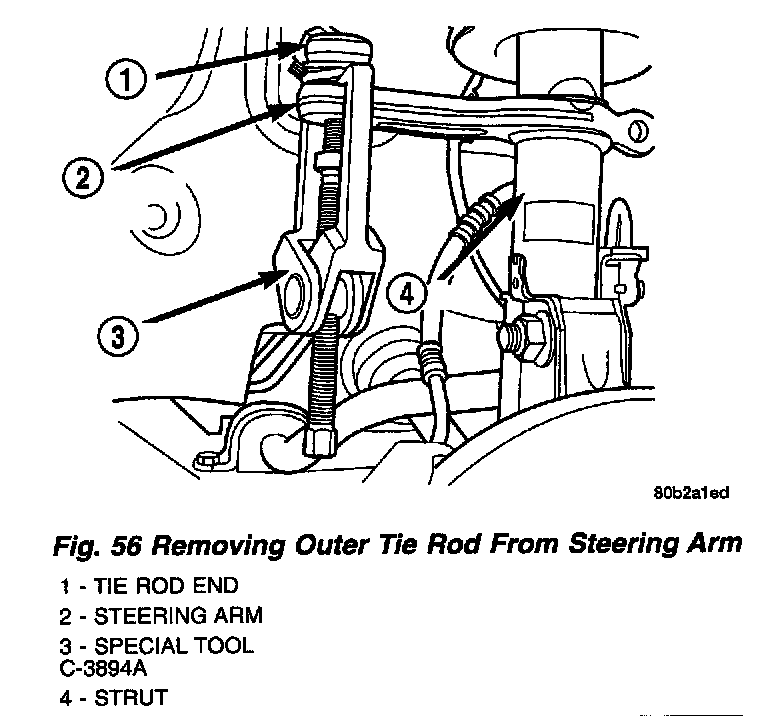 1
2
3
4

80b2a1ed

Fig. 56 Removing Outer Tie Rod From Steering Arm

1 - TIE ROD END
2 - STEERING ARM
3 - SPECIAL TOOL C-3894A
4 - STRUT