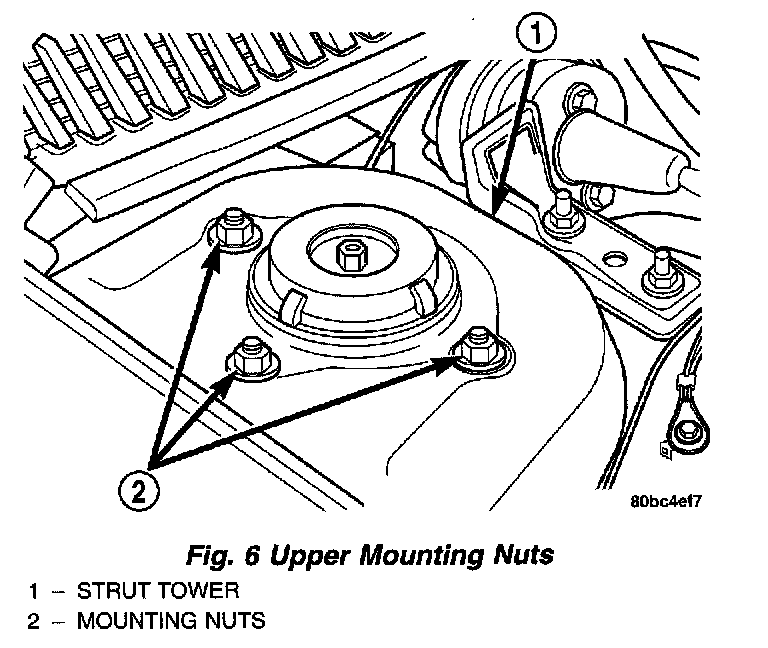 1

2

80bc4ef7

Fig. 6 Upper Mounting Nuts

1 – STRUT TOWER
2 – MOUNTING NUTS