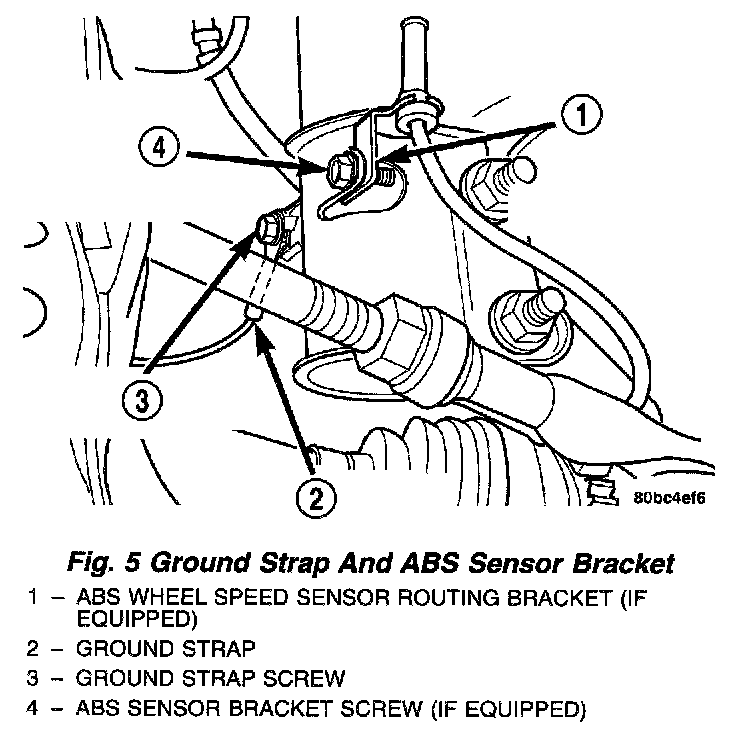 4

1

3

2

80bc4ef6

Fig. 5 Ground Strap And ABS Sensor Bracket

1 – ABS WHEEL SPEED SENSOR ROUTING BRACKET (IF EQUIPPED)
2 – GROUND STRAP
3 – GROUND STRAP SCREW
4 – ABS SENSOR BRACKET SCREW (IF EQUIPPED)