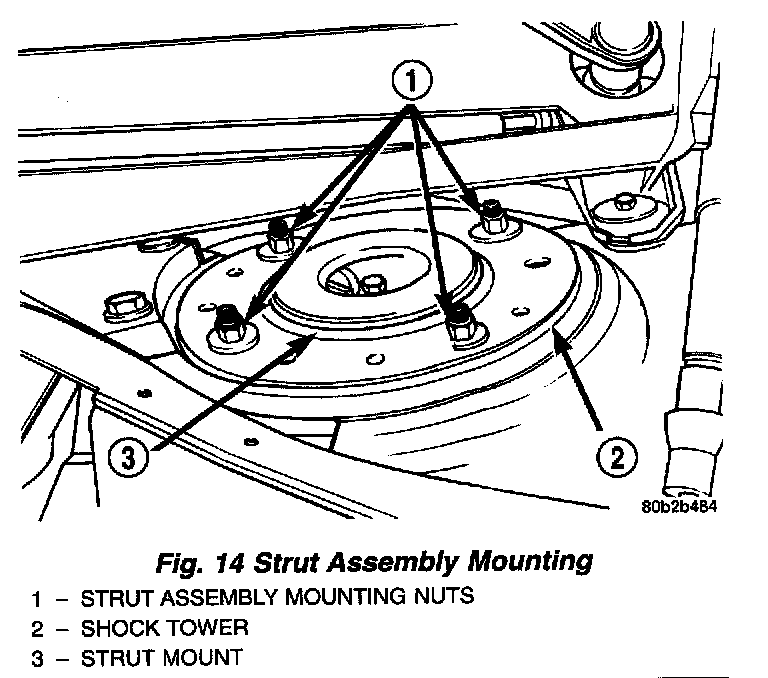 1

3

2

80b2b484

Fig. 14 Strut Assembly Mounting
1 – STRUT ASSEMBLY MOUNTING NUTS
2 – SHOCK TOWER
3 – STRUT MOUNT