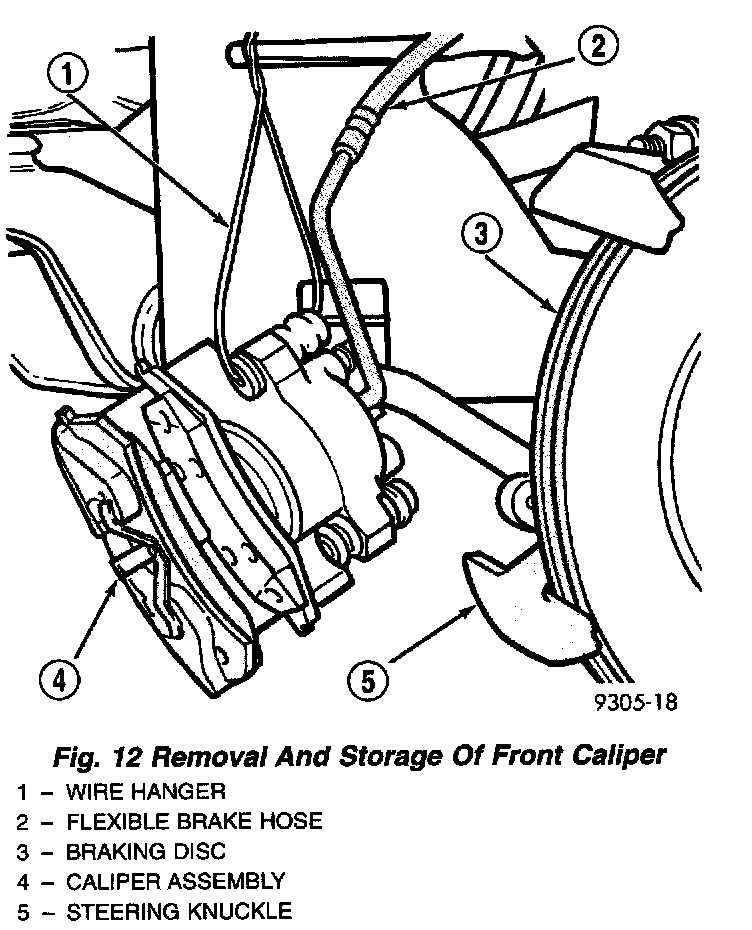 1
2
3
4
5
9305-18

Fig. 12 Removal And Storage Of Front Caliper

1 – WIRE HANGER
2 – FLEXIBLE BRAKE HOSE
3 – BRAKING DISC
4 – CALIPER ASSEMBLY
5 – STEERING KNUCKLE