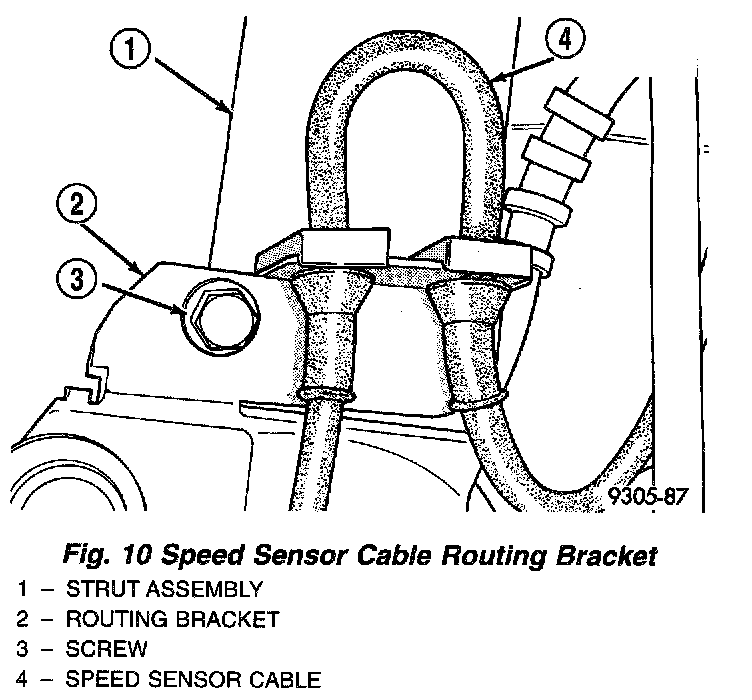 1
4
2
3
9305-87

Fig. 10 Speed Sensor Cable Routing Bracket
1 – STRUT ASSEMBLY
2 – ROUTING BRACKET
3 – SCREW
4 – SPEED SENSOR CABLE