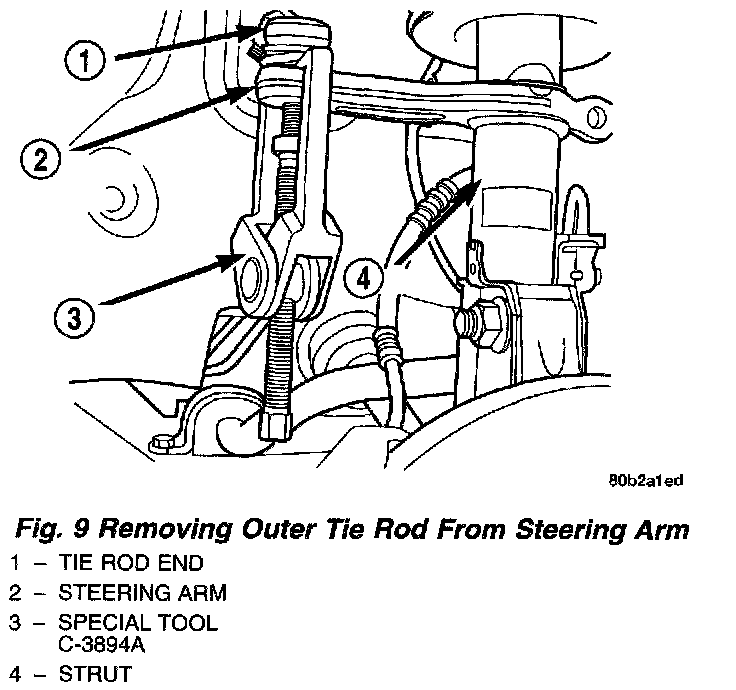 1

2

3

4

80b2a1ed

Fig. 9 Removing Outer Tie Rod From Steering Arm

1 – TIE ROD END

2 – STEERING ARM

3 – SPECIAL TOOL C-3894A

4 – STRUT