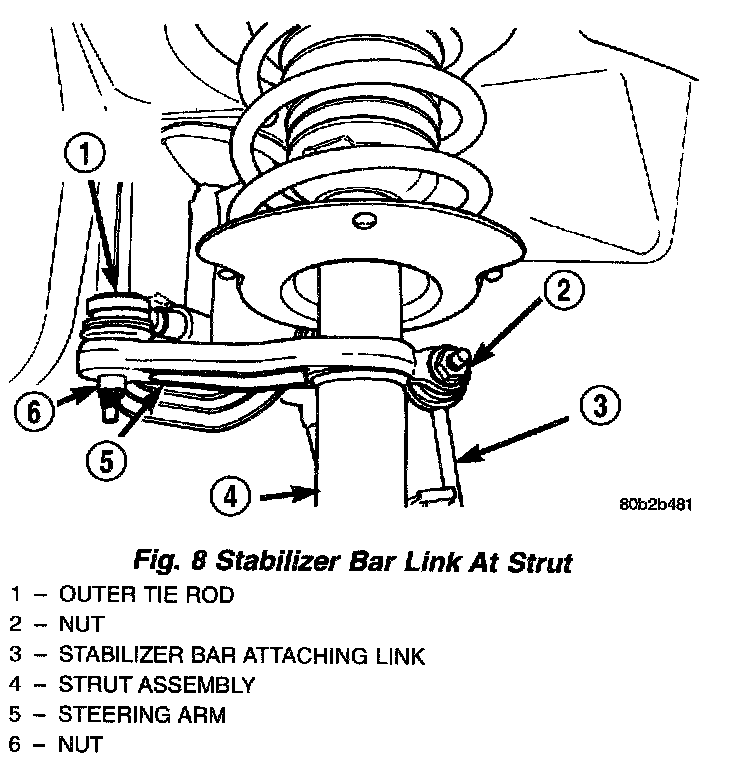 1
2
6
5
3
4
80b2b481

Fig. 8 Stabilizer Bar Link At Strut
1 – OUTER TIE ROD
2 – NUT
3 – STABILIZER BAR ATTACHING LINK
4 – STRUT ASSEMBLY
5 – STEERING ARM
6 – NUT