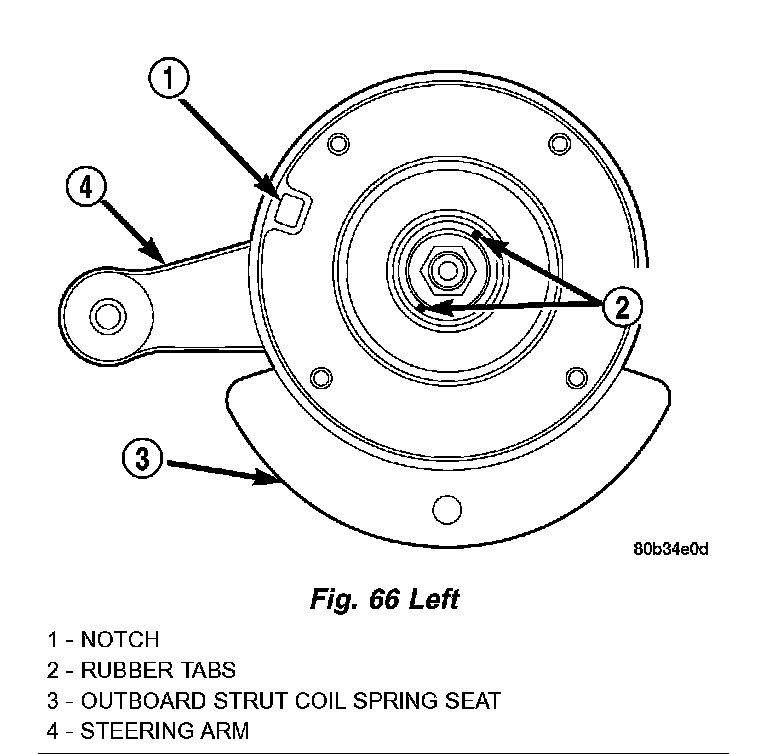 1

4

2

3

80b34e0d

Fig. 66 Left

1 - NOTCH
2 - RUBBER TABS
3 - OUTBOARD STRUT COIL SPRING SEAT
4 - STEERING ARM