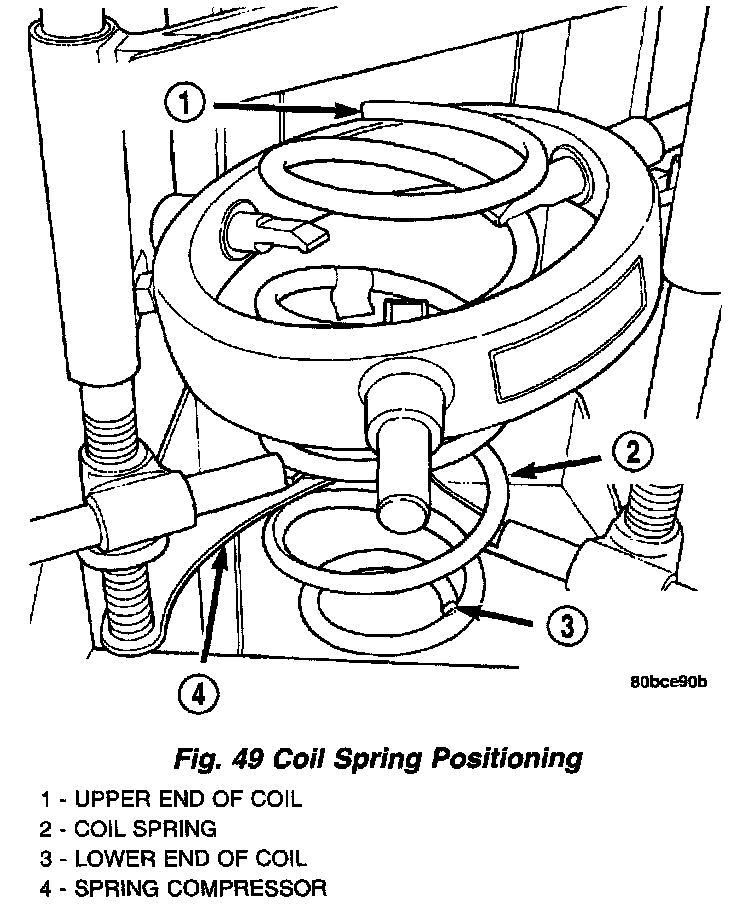 1

2

3

4

80bce90b

Fig. 49 Coil Spring Positioning

1 - UPPER END OF COIL
2 - COIL SPRING
3 - LOWER END OF COIL
4 - SPRING COMPRESSOR