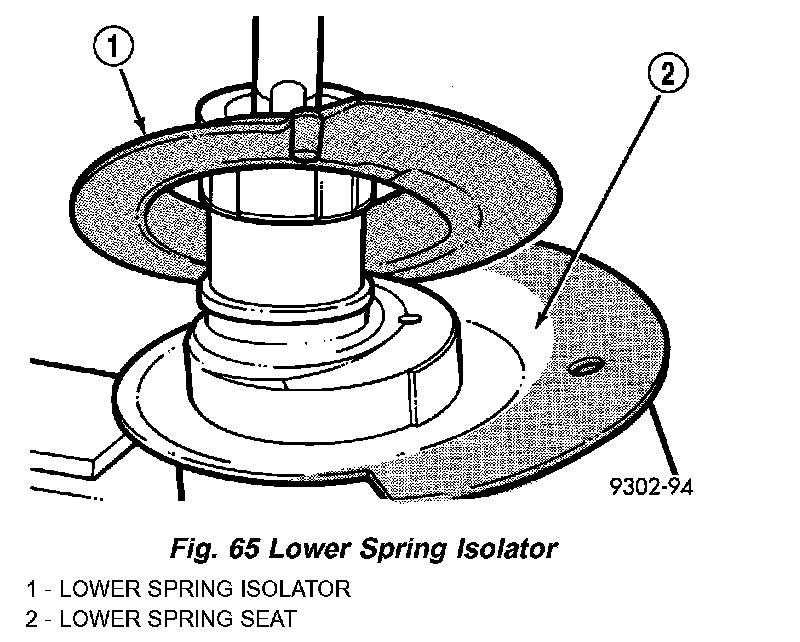 1

2

9302-94

Fig. 65 Lower Spring Isolator

1 - LOWER SPRING ISOLATOR
2 - LOWER SPRING SEAT