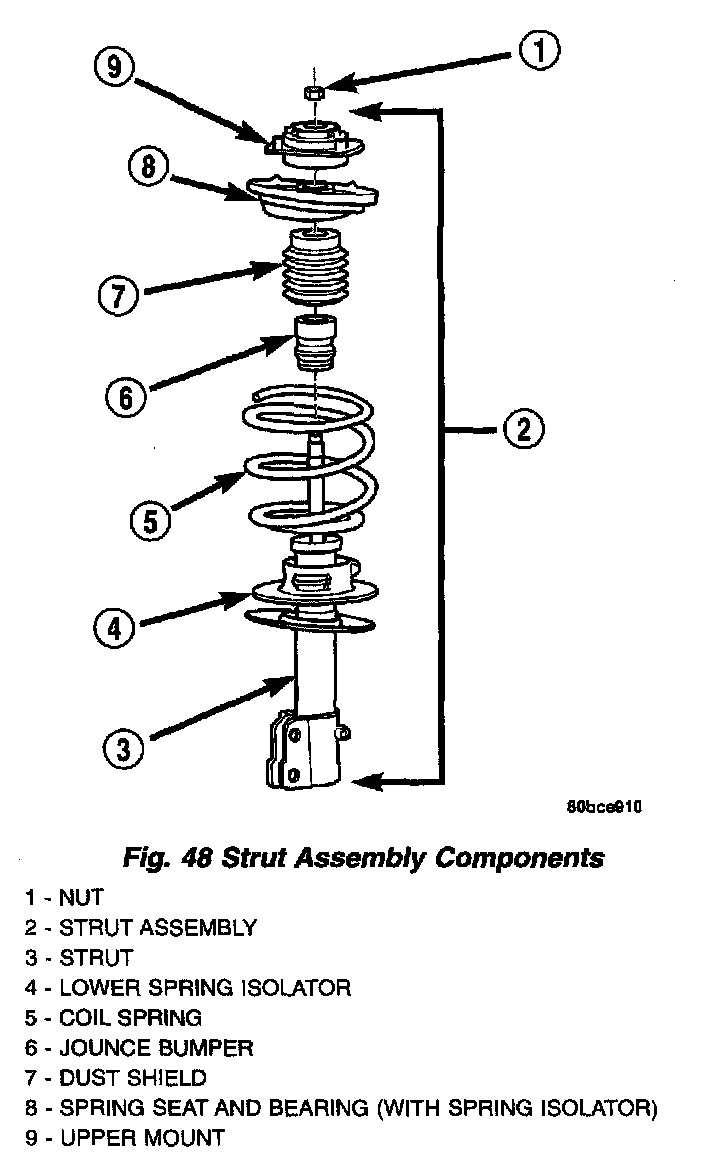 9
1
8
7
6
2
5
4
3
80bce910

Fig. 48 Strut Assembly Components

1 - NUT
2 - STRUT ASSEMBLY
3 - STRUT
4 - LOWER SPRING ISOLATOR
5 - COIL SPRING
6 - JOUNCE BUMPER
7 - DUST SHIELD
8 - SPRING SEAT AND BEARING (WITH SPRING ISOLATOR)
9 - UPPER MOUNT