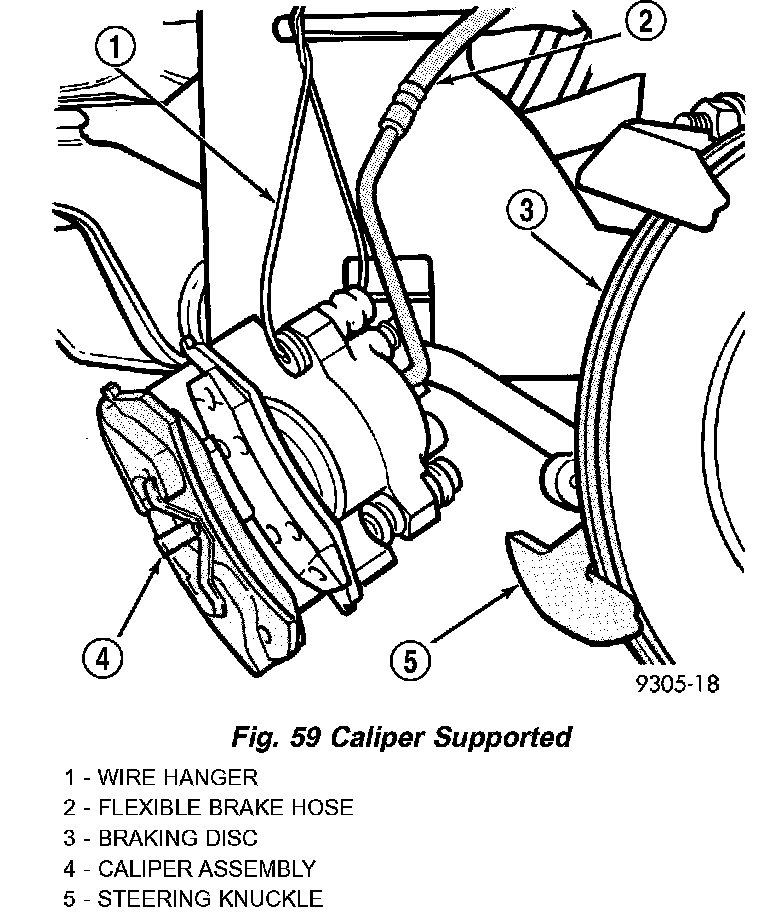 1
2
3
4
5
9305-18

Fig. 59 Caliper Supported

1 - WIRE HANGER
2 - FLEXIBLE BRAKE HOSE
3 - BRAKING DISC
4 - CALIPER ASSEMBLY
5 - STEERING KNUCKLE