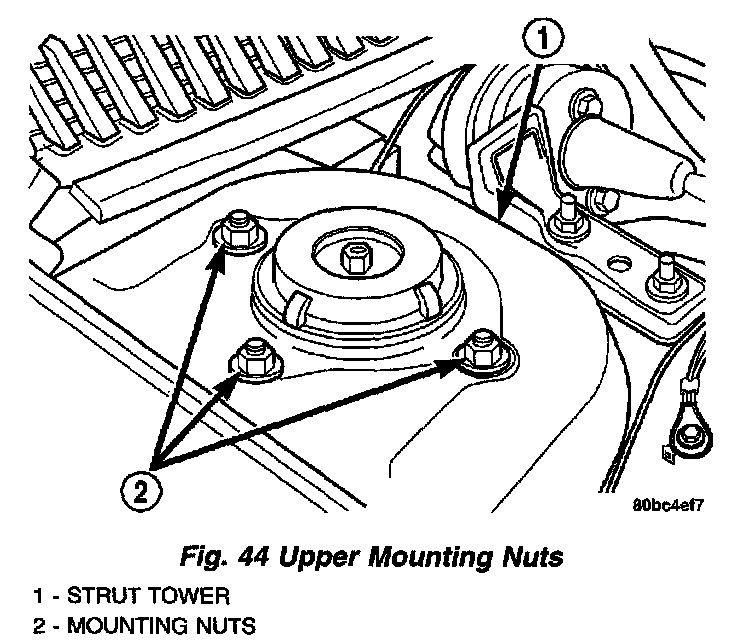 1

2

80bc4ef7

Fig. 44 Upper Mounting Nuts

1 - STRUT TOWER
2 - MOUNTING NUTS