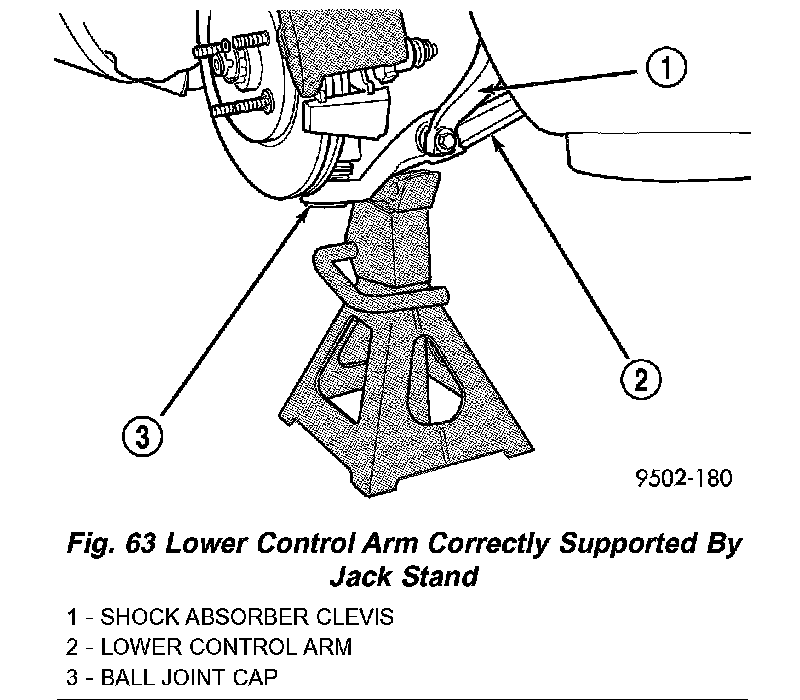 1

2

3

9502-180

Fig. 63 Lower Control Arm Correctly Supported By Jack Stand

1 - SHOCK ABSORBER CLEVIS
2 - LOWER CONTROL ARM
3 - BALL JOINT CAP