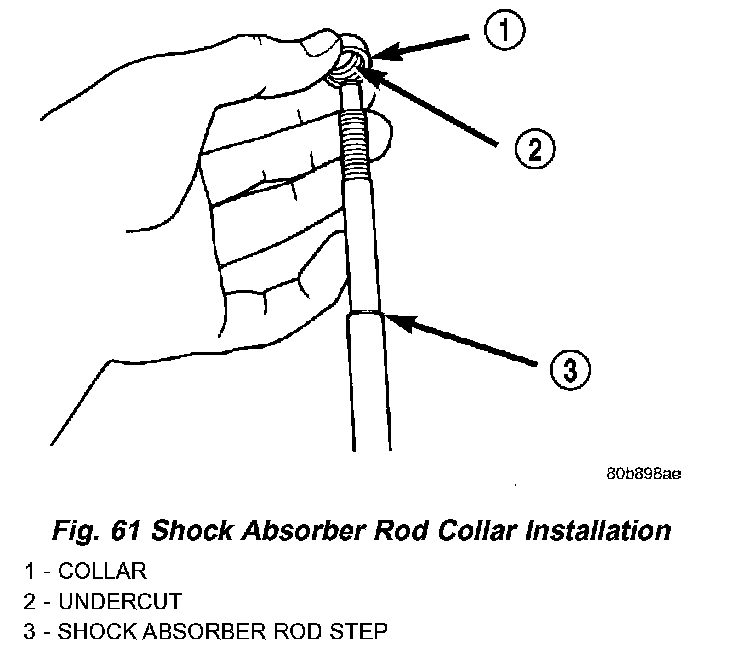 1

2

3

80b898ae

Fig. 61 Shock Absorber Rod Collar Installation

1 - COLLAR
2 - UNDERCUT
3 - SHOCK ABSORBER ROD STEP