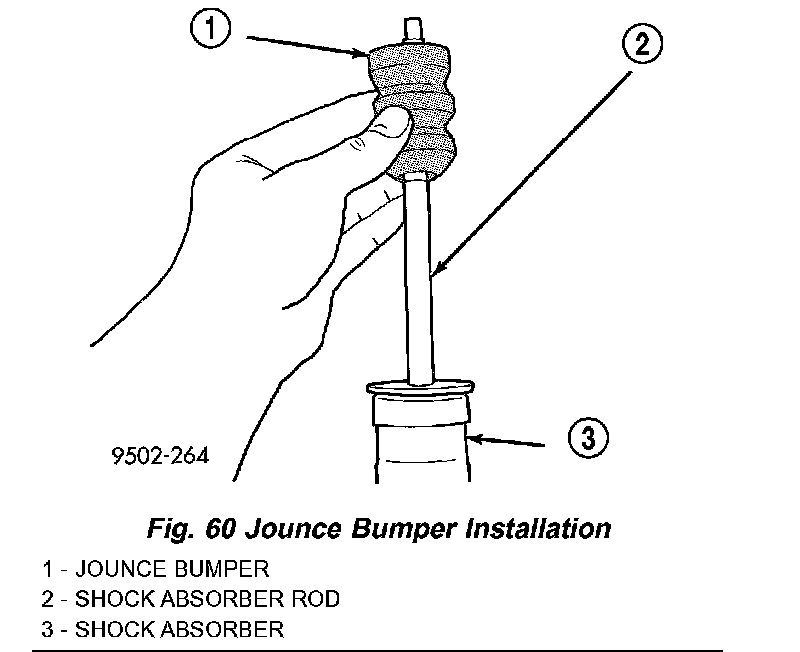 1

2

3

9502-264

Fig. 60 Jounce Bumper Installation

1 - JOUNCE BUMPER
2 - SHOCK ABSORBER ROD
3 - SHOCK ABSORBER