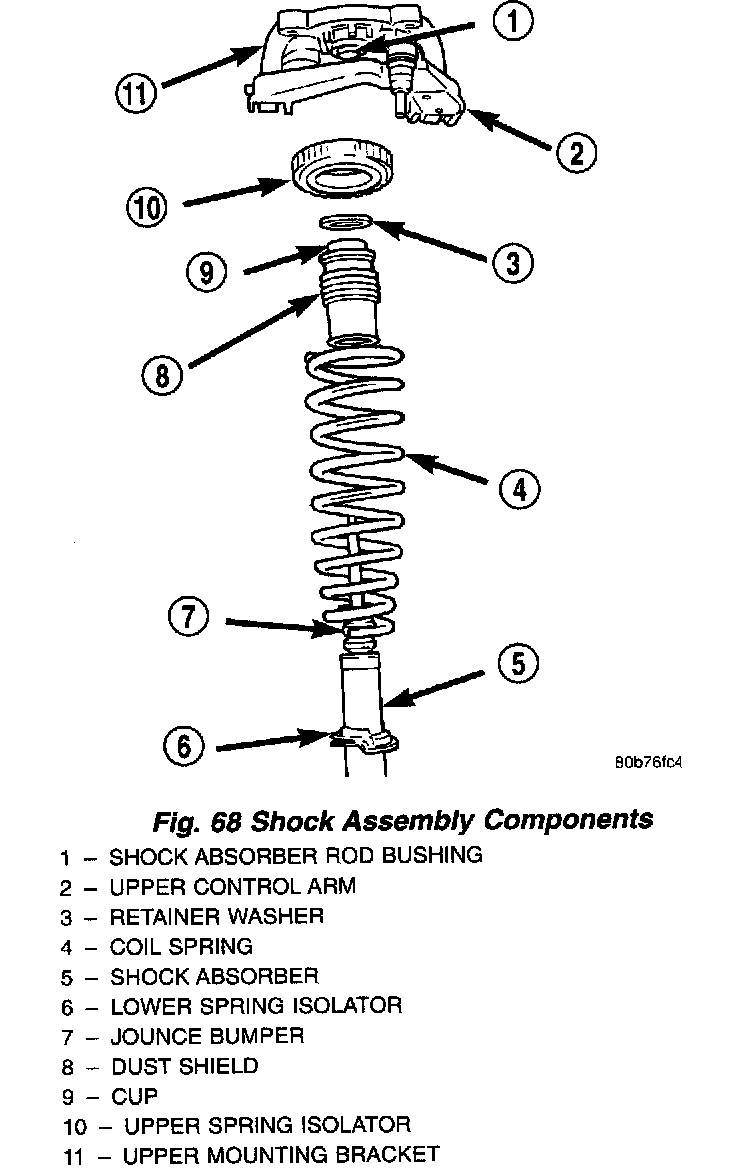 1
11
2
10
3
9
8
4
7
5
6
80b76fc4

Fig. 68 Shock Assembly Components

1 – SHOCK ABSORBER ROD BUSHING
2 – UPPER CONTROL ARM
3 – RETAINER WASHER
4 – COIL SPRING
5 – SHOCK ABSORBER
6 – LOWER SPRING ISOLATOR
7 – JOUNCE BUMPER
8 – DUST SHIELD
9 – CUP
10 – UPPER SPRING ISOLATOR
11 – UPPER MOUNTING BRACKET