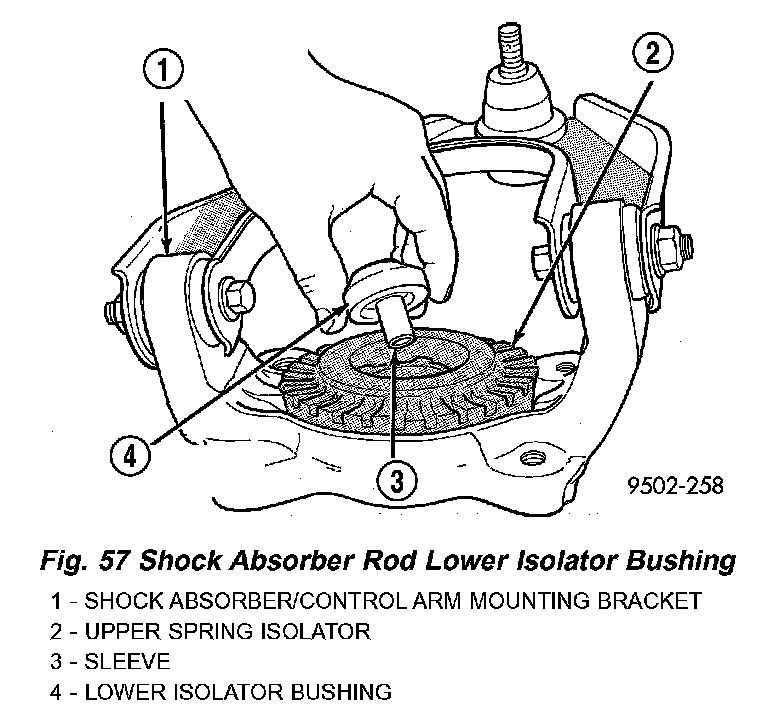 1

2

4

3

9502-258

Fig. 57 Shock Absorber Rod Lower Isolator Bushing

1 - SHOCK ABSORBER/CONTROL ARM MOUNTING BRACKET
2 - UPPER SPRING ISOLATOR
3 - SLEEVE
4 - LOWER ISOLATOR BUSHING