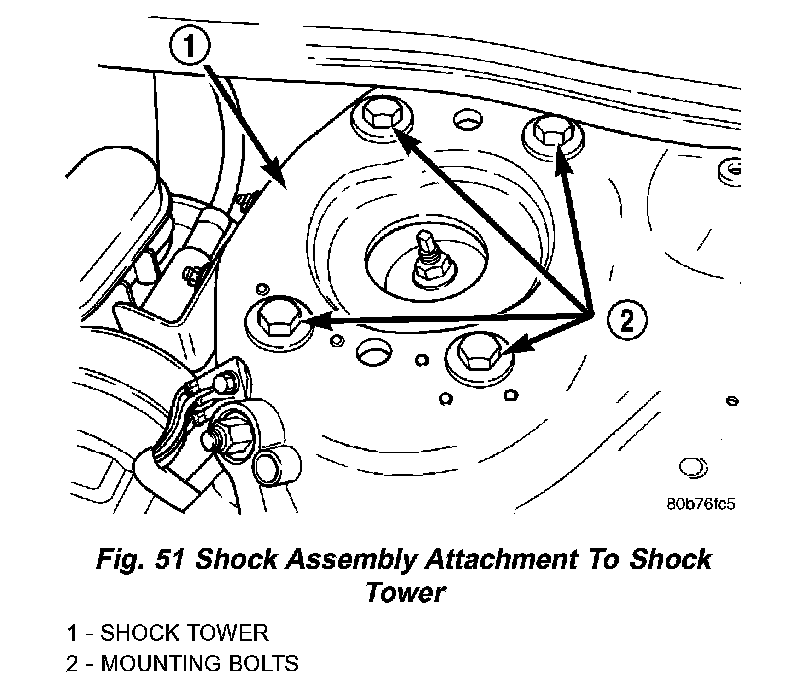 1

2

80b76fc5

Fig. 51 Shock Assembly Attachment To Shock Tower

1 - SHOCK TOWER
2 - MOUNTING BOLTS