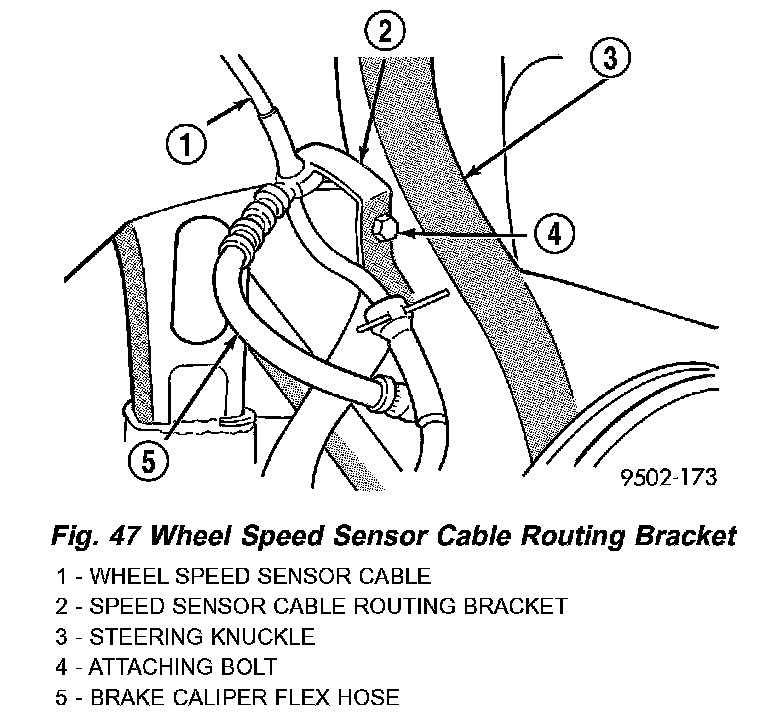 2
3
1
4
5
9502-173

Fig. 47 Wheel Speed Sensor Cable Routing Bracket

1 - WHEEL SPEED SENSOR CABLE
2 - SPEED SENSOR CABLE ROUTING BRACKET
3 - STEERING KNUCKLE
4 - ATTACHING BOLT
5 - BRAKE CALIPER FLEX HOSE