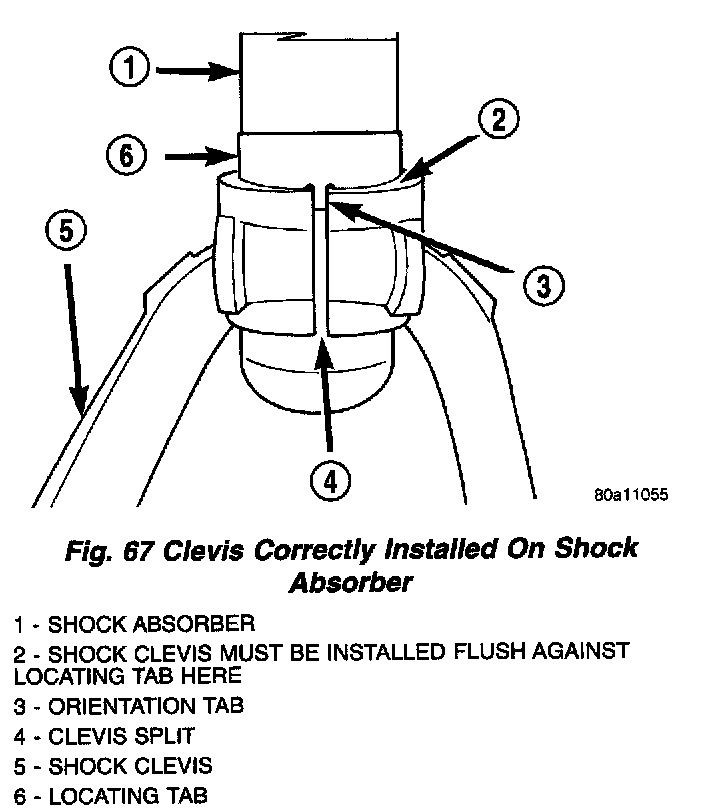 1

2

6

5

3

4

80a11055

Fig. 67 Clevis Correctly Installed On Shock Absorber

1 - SHOCK ABSORBER

2 - SHOCK CLEVIS MUST BE INSTALLED FLUSH AGAINST LOCATING TAB HERE

3 - ORIENTATION TAB

4 - CLEVIS SPLIT

5 - SHOCK CLEVIS

6 - LOCATING TAB