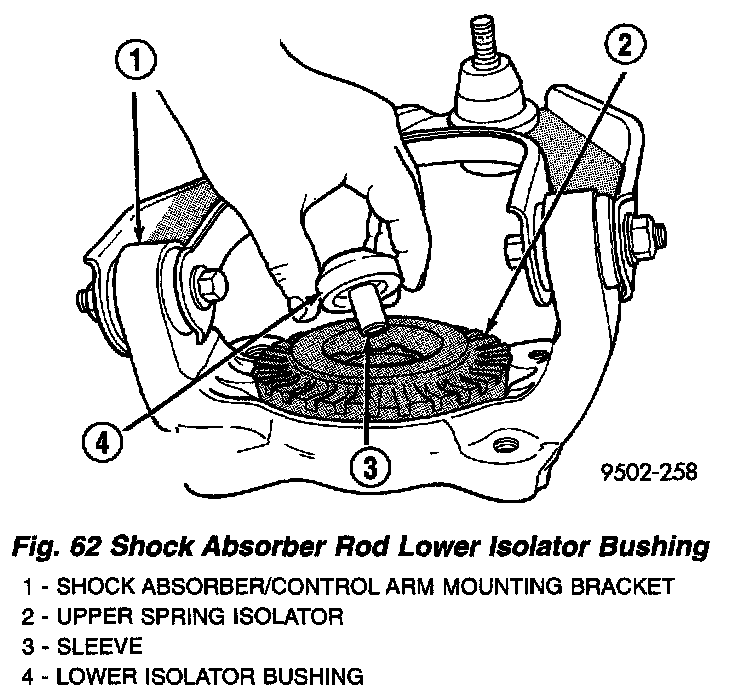 1

2

4

3

9502-258

Fig. 62 Shock Absorber Rod Lower Isolator Bushing

1 - SHOCK ABSORBER/CONTROL ARM MOUNTING BRACKET
2 - UPPER SPRING ISOLATOR
3 - SLEEVE
4 - LOWER ISOLATOR BUSHING