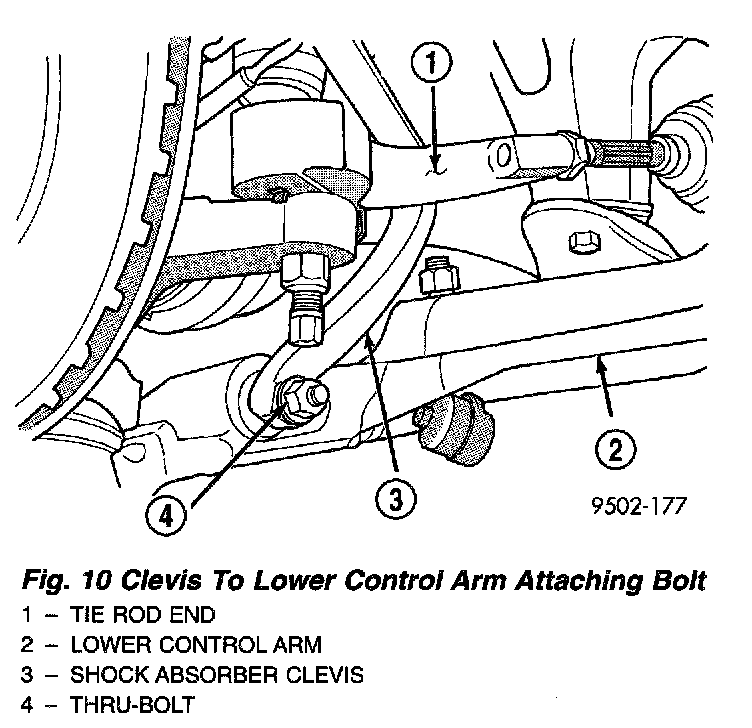 1

2

3

4

9502-177

Fig. 10 Clevis To Lower Control Arm Attaching Bolt

1 – TIE ROD END
2 – LOWER CONTROL ARM
3 – SHOCK ABSORBER CLEVIS
4 – THRU-BOLT