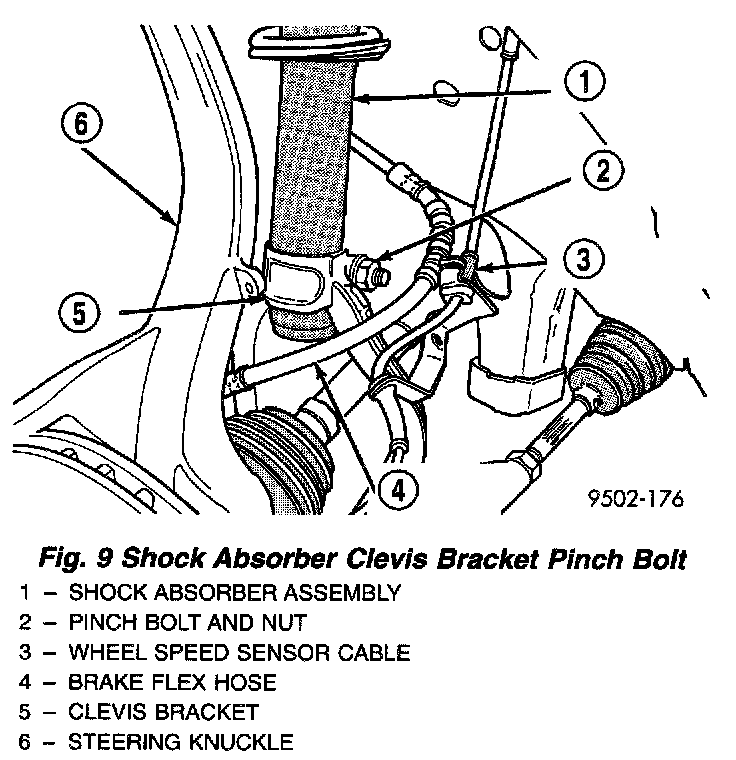 1
6
2
3
5
4
9502-176

Fig. 9 Shock Absorber Clevis Bracket Pinch Bolt
1 – SHOCK ABSORBER ASSEMBLY
2 – PINCH BOLT AND NUT
3 – WHEEL SPEED SENSOR CABLE
4 – BRAKE FLEX HOSE
5 – CLEVIS BRACKET
6 – STEERING KNUCKLE