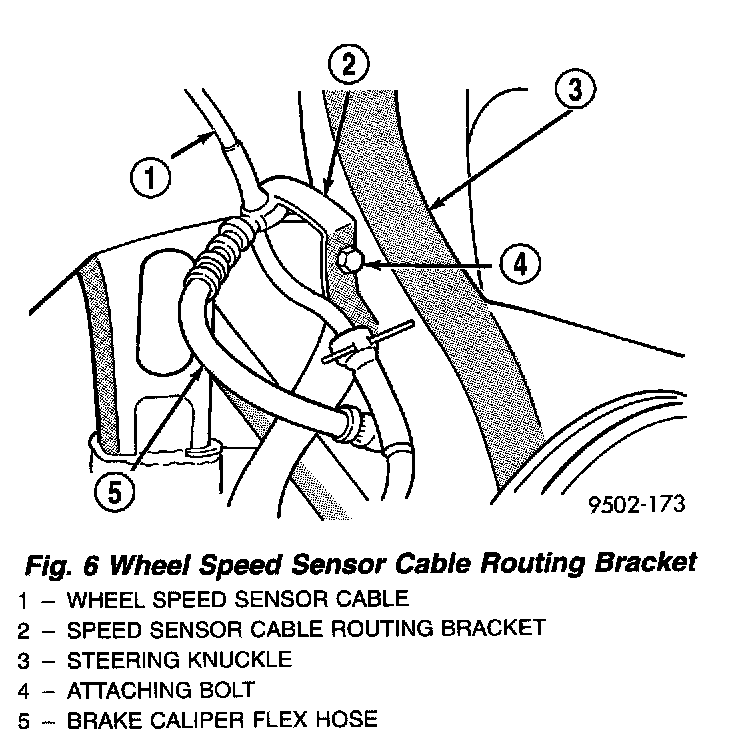 2
3
1
4
5
9502-173

Fig. 6 Wheel Speed Sensor Cable Routing Bracket
1 – WHEEL SPEED SENSOR CABLE
2 – SPEED SENSOR CABLE ROUTING BRACKET
3 – STEERING KNUCKLE
4 – ATTACHING BOLT
5 – BRAKE CALIPER FLEX HOSE