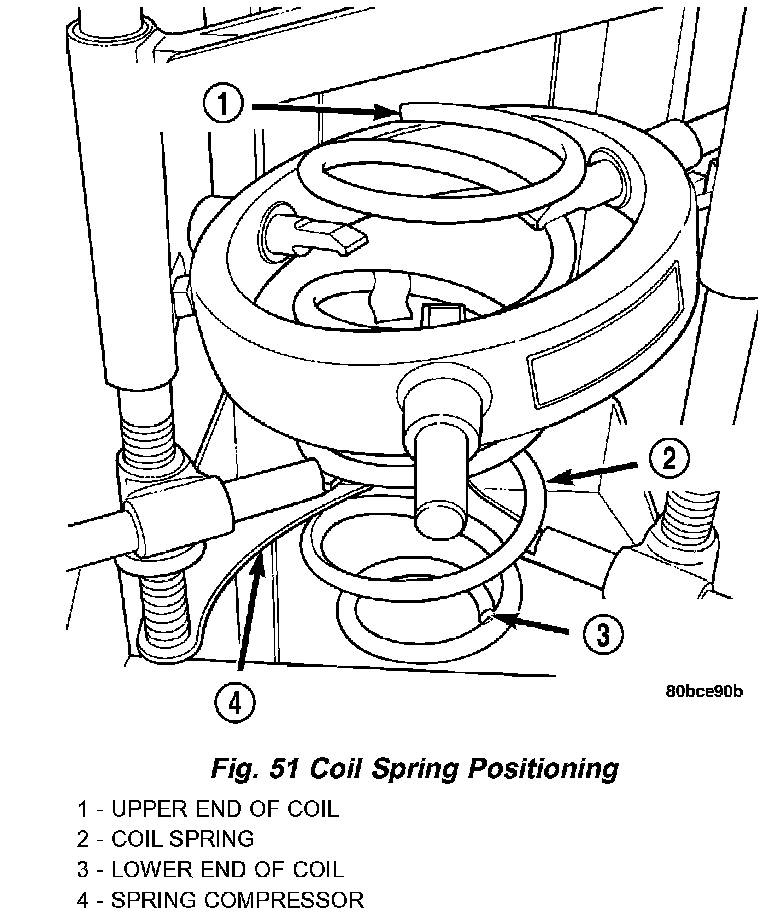 1
2
3
4
80bce90b

Fig. 51 Coil Spring Positioning

1 - UPPER END OF COIL
2 - COIL SPRING
3 - LOWER END OF COIL
4 - SPRING COMPRESSOR