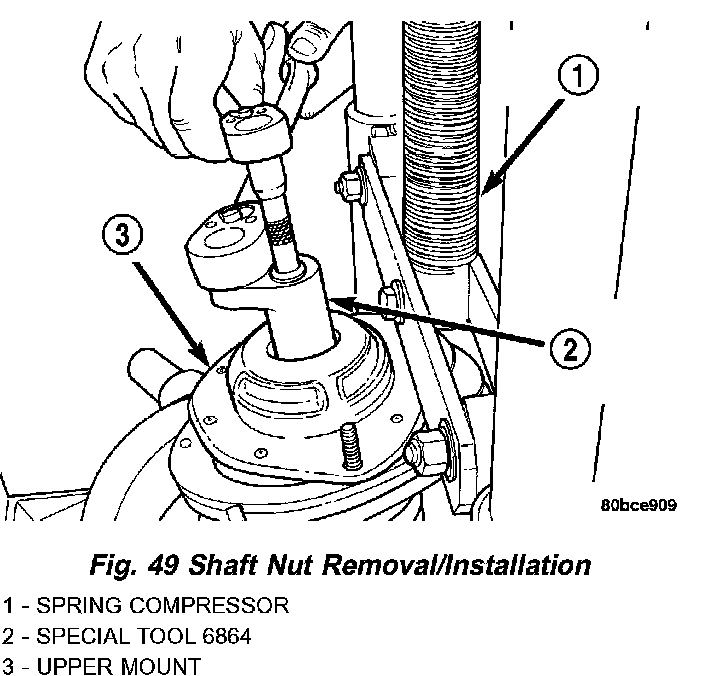 1

3

2

80bce909

Fig. 49 Shaft Nut Removal/Installation

1 - SPRING COMPRESSOR
2 - SPECIAL TOOL 6864
3 - UPPER MOUNT