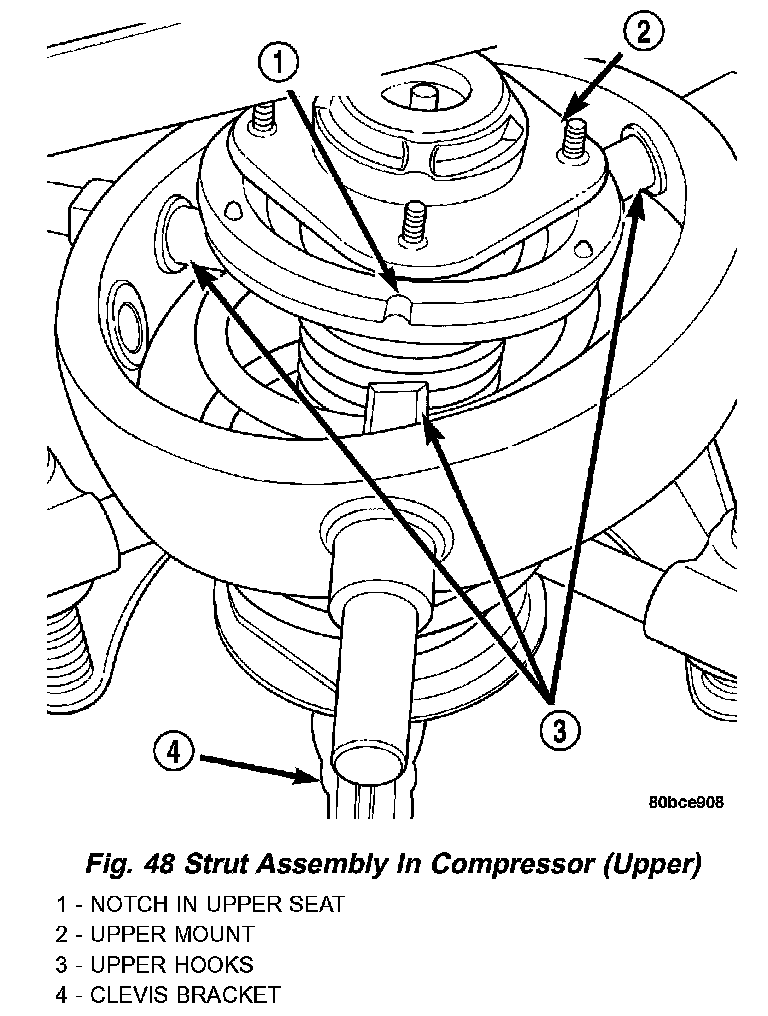 1

2

3

4

80bce908

Fig. 48 Strut Assembly In Compressor (Upper)

1 - NOTCH IN UPPER SEAT
2 - UPPER MOUNT
3 - UPPER HOOKS
4 - CLEVIS BRACKET