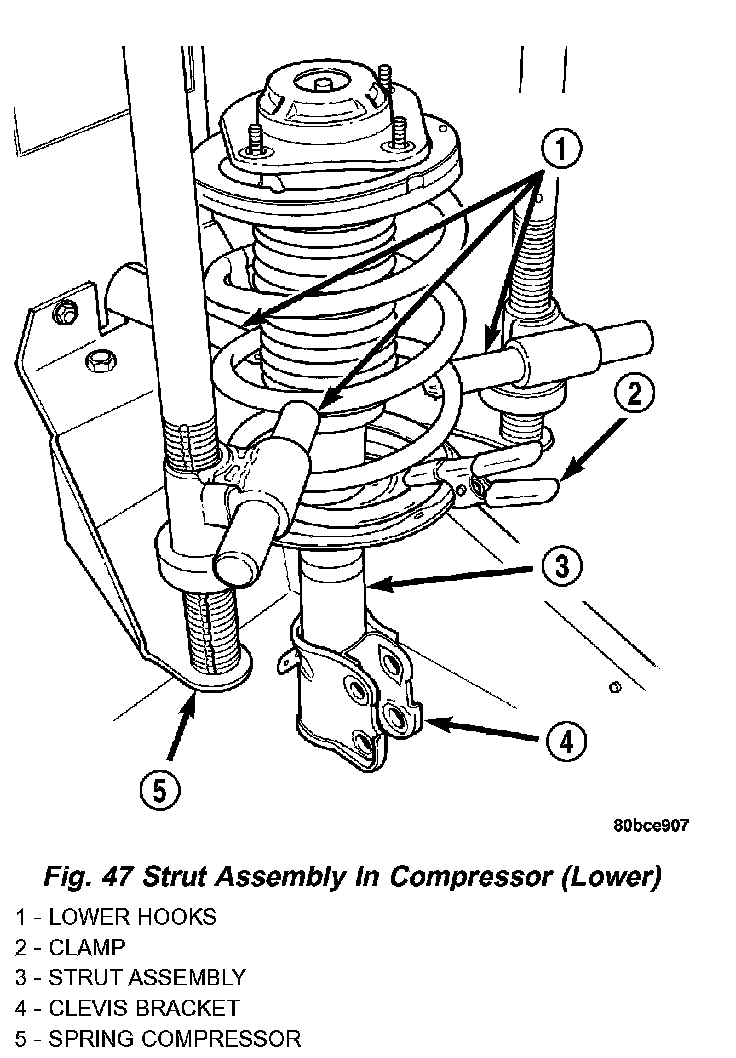 1

2

3

4

5

80bce907

Fig. 47 Strut Assembly In Compressor (Lower)

1 - LOWER HOOKS
2 - CLAMP
3 - STRUT ASSEMBLY
4 - CLEVIS BRACKET
5 - SPRING COMPRESSOR