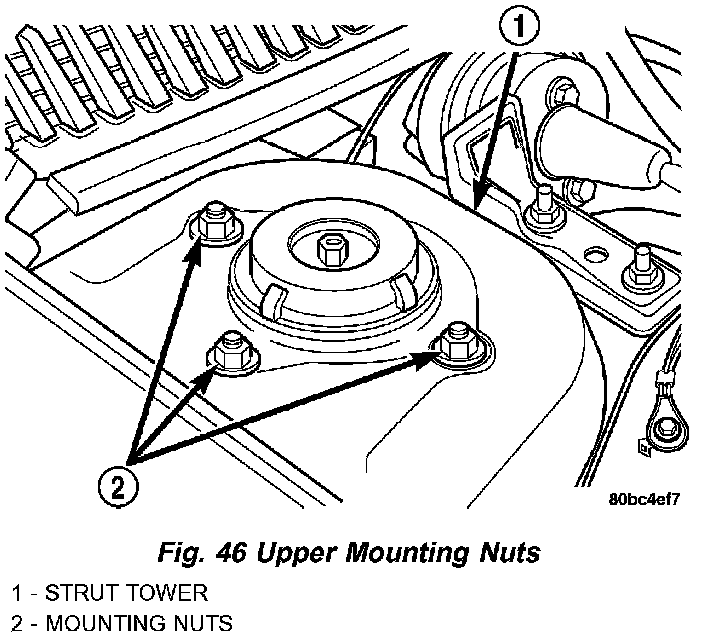 1

2

80bc4ef7

Fig. 46 Upper Mounting Nuts

1 - STRUT TOWER
2 - MOUNTING NUTS