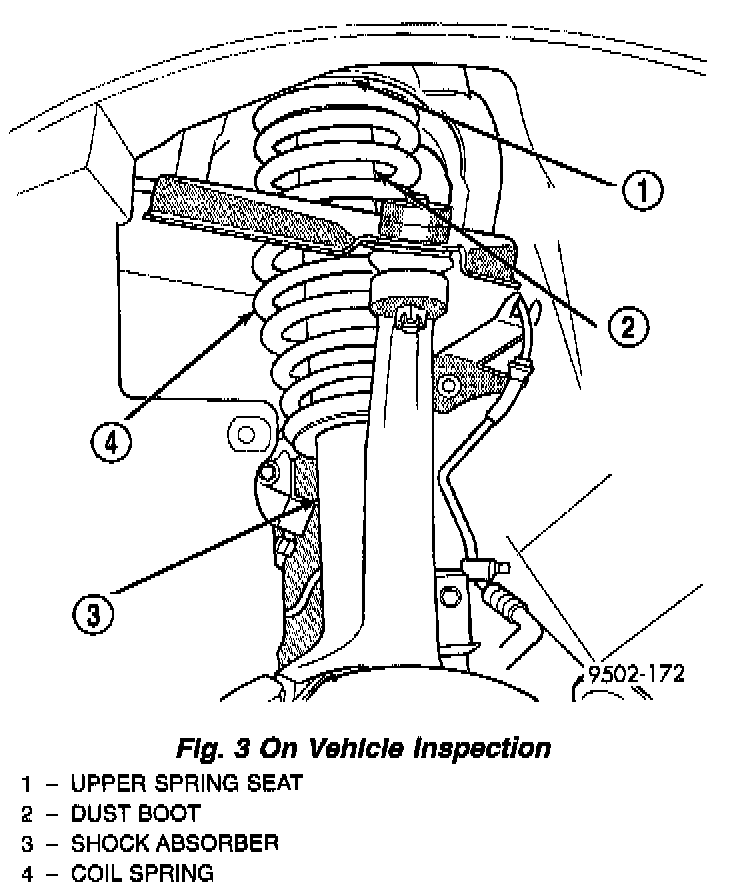 1

2

4

3

9502-172

Fig. 3 On Vehicle Inspection

1 – UPPER SPRING SEAT
2 – DUST BOOT
3 – SHOCK ABSORBER
4 – COIL SPRING