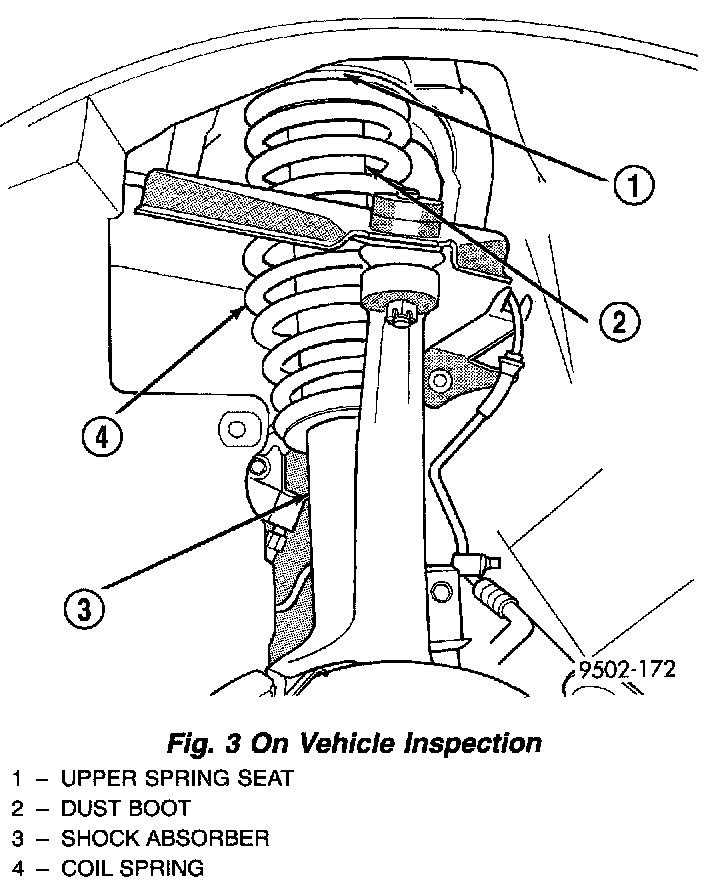 1

2

4

3

9502-172

Fig. 3 On Vehicle Inspection

1 – UPPER SPRING SEAT
2 – DUST BOOT
3 – SHOCK ABSORBER
4 – COIL SPRING