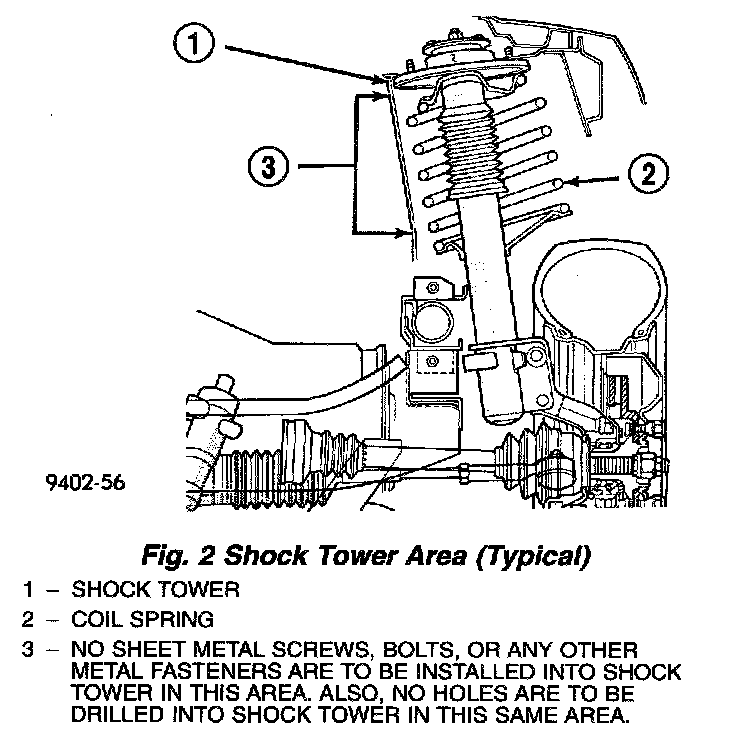 1

3

2

9402-56

Fig. 2 Shock Tower Area (Typical)

1 – SHOCK TOWER

2 – COIL SPRING

3 – NO SHEET METAL SCREWS, BOLTS, OR ANY OTHER METAL FASTENERS ARE TO BE INSTALLED INTO SHOCK TOWER IN THIS AREA. ALSO, NO HOLES ARE TO BE DRILLED INTO SHOCK TOWER IN THIS SAME AREA.