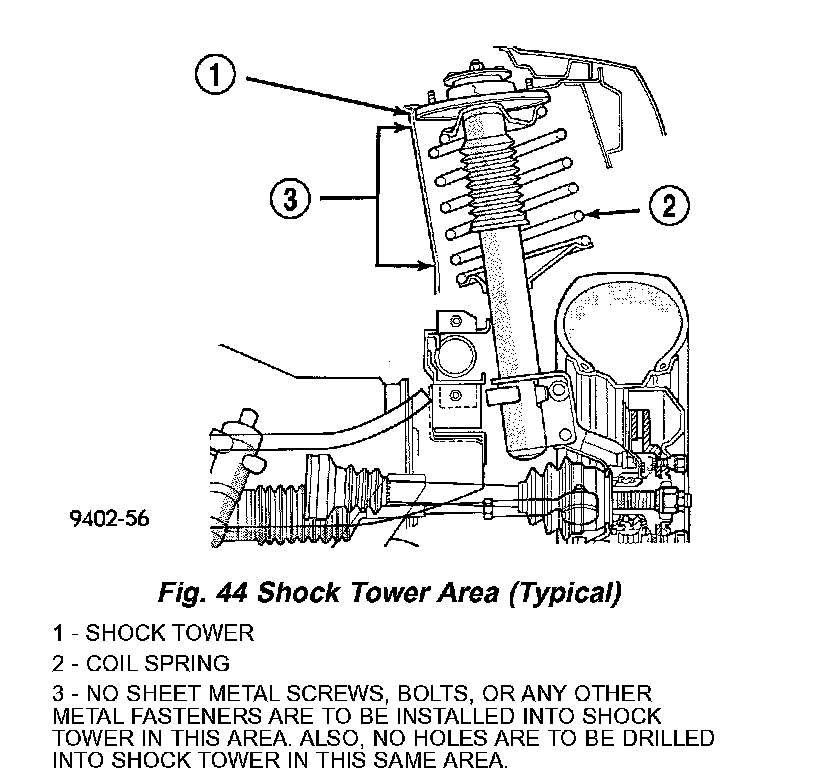 1

3

2

9402-56

Fig. 44 Shock Tower Area (Typical)

1 - SHOCK TOWER

2 - COIL SPRING

3 - NO SHEET METAL SCREWS, BOLTS, OR ANY OTHER METAL FASTENERS ARE TO BE INSTALLED INTO SHOCK TOWER IN THIS AREA. ALSO, NO HOLES ARE TO BE DRILLED INTO SHOCK TOWER IN THIS SAME AREA.