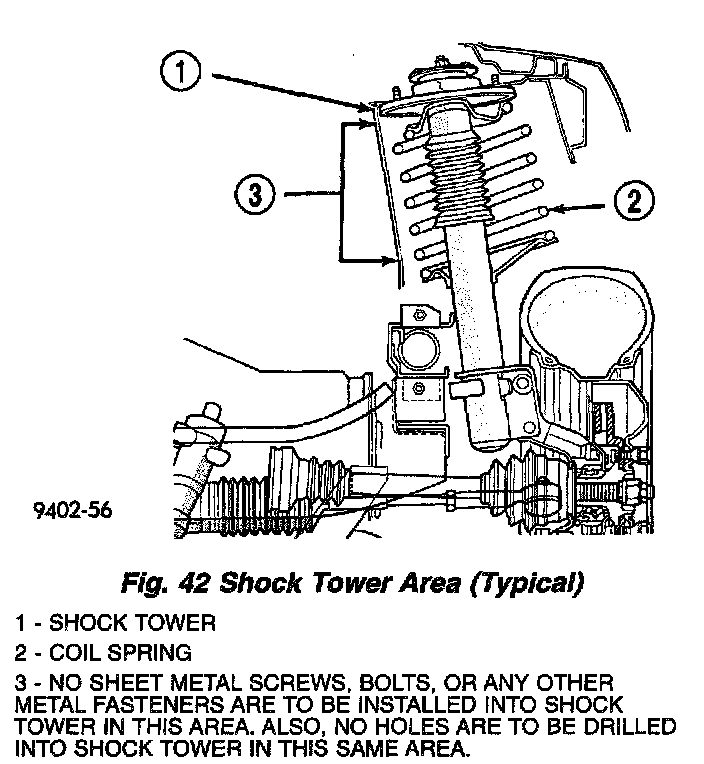 1

3

2

9402-56

Fig. 42 Shock Tower Area (Typical)

1 - SHOCK TOWER

2 - COIL SPRING

3 - NO SHEET METAL SCREWS, BOLTS, OR ANY OTHER METAL FASTENERS ARE TO BE INSTALLED INTO SHOCK TOWER IN THIS AREA. ALSO, NO HOLES ARE TO BE DRILLED INTO SHOCK TOWER IN THIS SAME AREA.