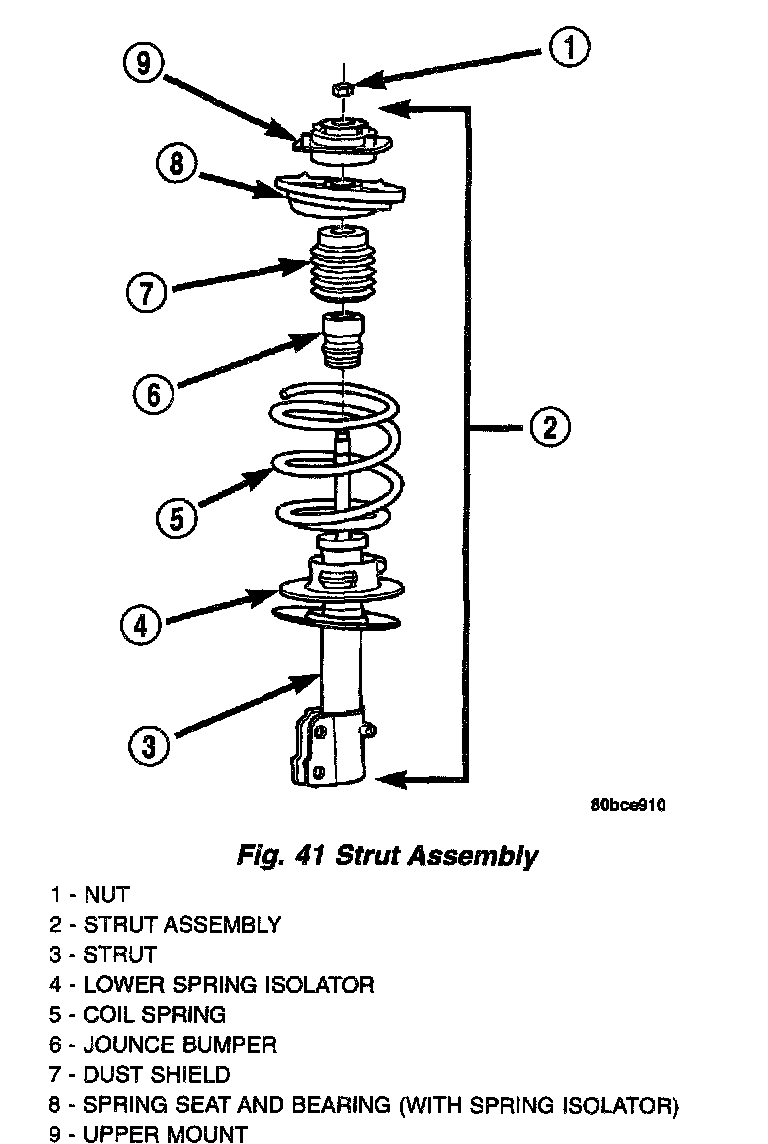 9
1
8
7
6
2
5
4
3
80bce910

Fig. 41 Strut Assembly

1 - NUT
2 - STRUT ASSEMBLY
3 - STRUT
4 - LOWER SPRING ISOLATOR
5 - COIL SPRING
6 - JOUNCE BUMPER
7 - DUST SHIELD
8 - SPRING SEAT AND BEARING (WITH SPRING ISOLATOR)
9 - UPPER MOUNT