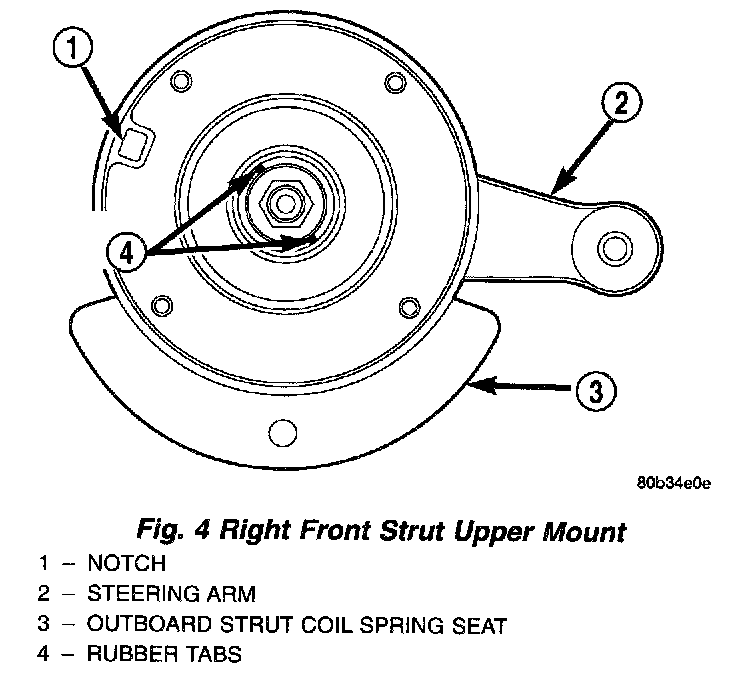 1
2
4
3
80b34e0e

Fig. 4 Right Front Strut Upper Mount
1 – NOTCH
2 – STEERING ARM
3 – OUTBOARD STRUT COIL SPRING SEAT
4 – RUBBER TABS