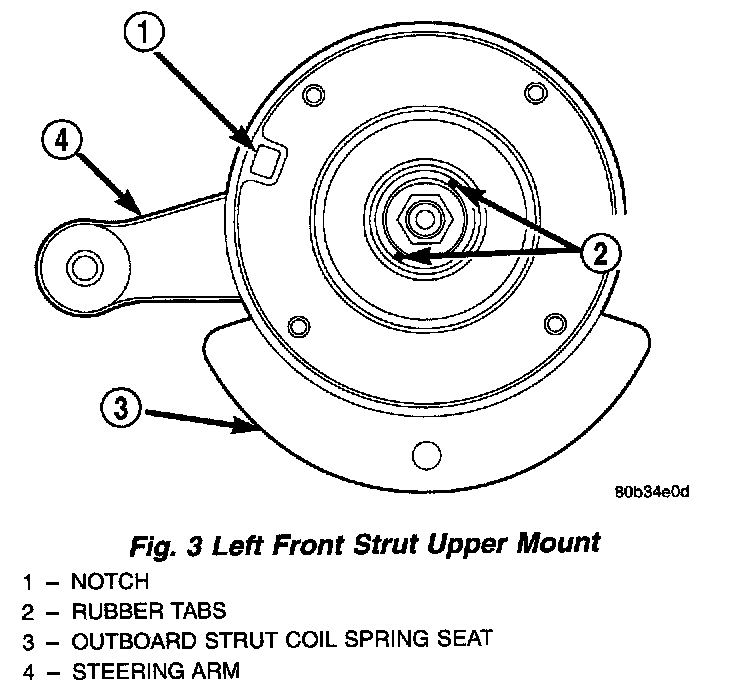 1

4

2

3

80b34e0d

Fig. 3 Left Front Strut Upper Mount

1 – NOTCH
2 – RUBBER TABS
3 – OUTBOARD STRUT COIL SPRING SEAT
4 – STEERING ARM