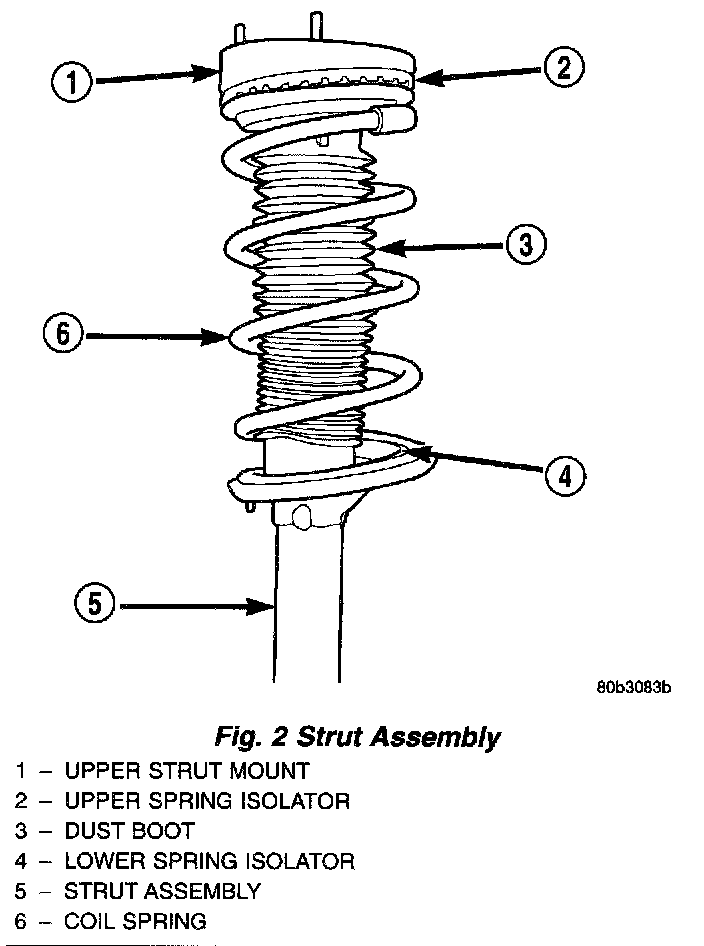 1
2
3
6
4
5

80b3083b

Fig. 2 Strut Assembly
1 – UPPER STRUT MOUNT
2 – UPPER SPRING ISOLATOR
3 – DUST BOOT
4 – LOWER SPRING ISOLATOR
5 – STRUT ASSEMBLY
6 – COIL SPRING