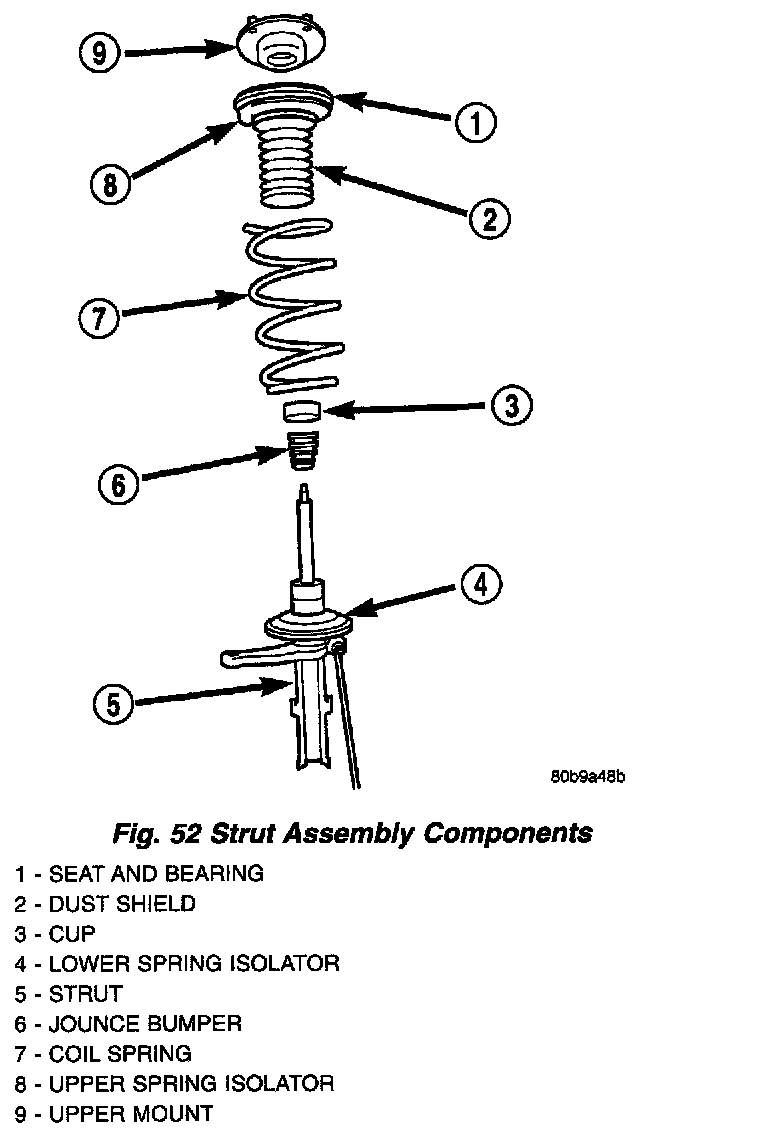 9
1
8
2
7
3
6
4
5
80b9a48b

Fig. 52 Strut Assembly Components

1 - SEAT AND BEARING
2 - DUST SHIELD
3 - CUP
4 - LOWER SPRING ISOLATOR
5 - STRUT
6 - JOUNCE BUMPER
7 - COIL SPRING
8 - UPPER SPRING ISOLATOR
9 - UPPER MOUNT