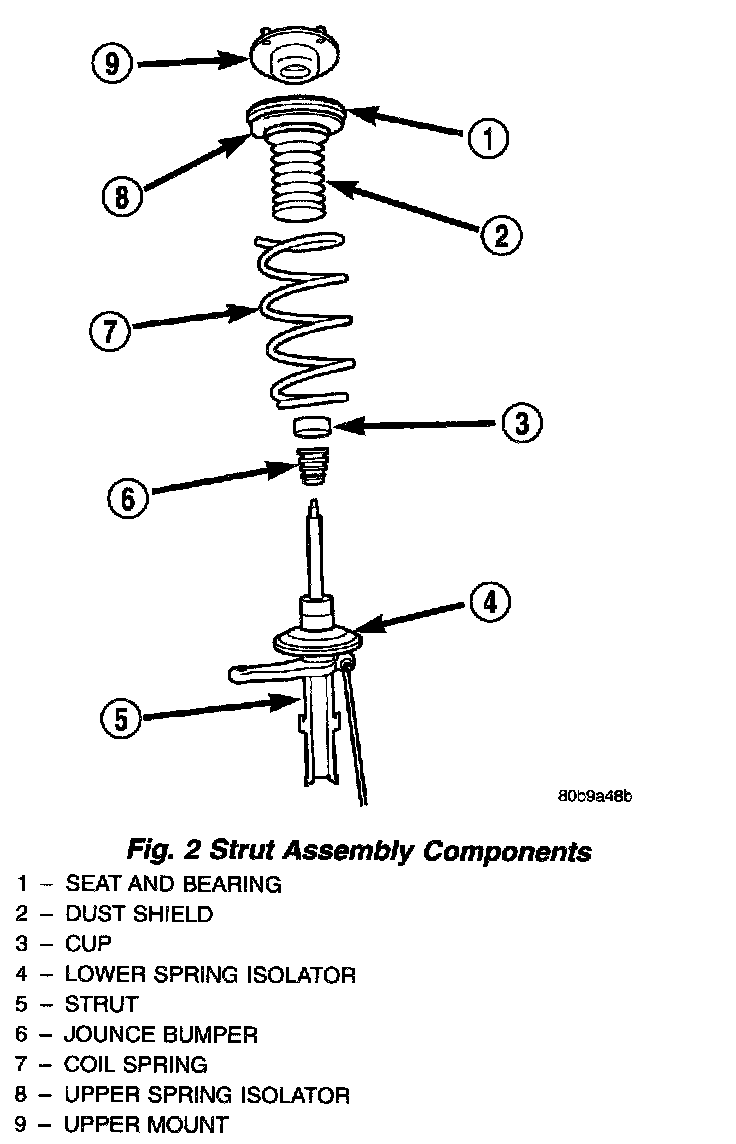 9
1
8
2
7
3
6
4
5
80b9a48b

Fig. 2 Strut Assembly Components

1 – SEAT AND BEARING
2 – DUST SHIELD
3 – CUP
4 – LOWER SPRING ISOLATOR
5 – STRUT
6 – JOUNCE BUMPER
7 – COIL SPRING
8 – UPPER SPRING ISOLATOR
9 – UPPER MOUNT